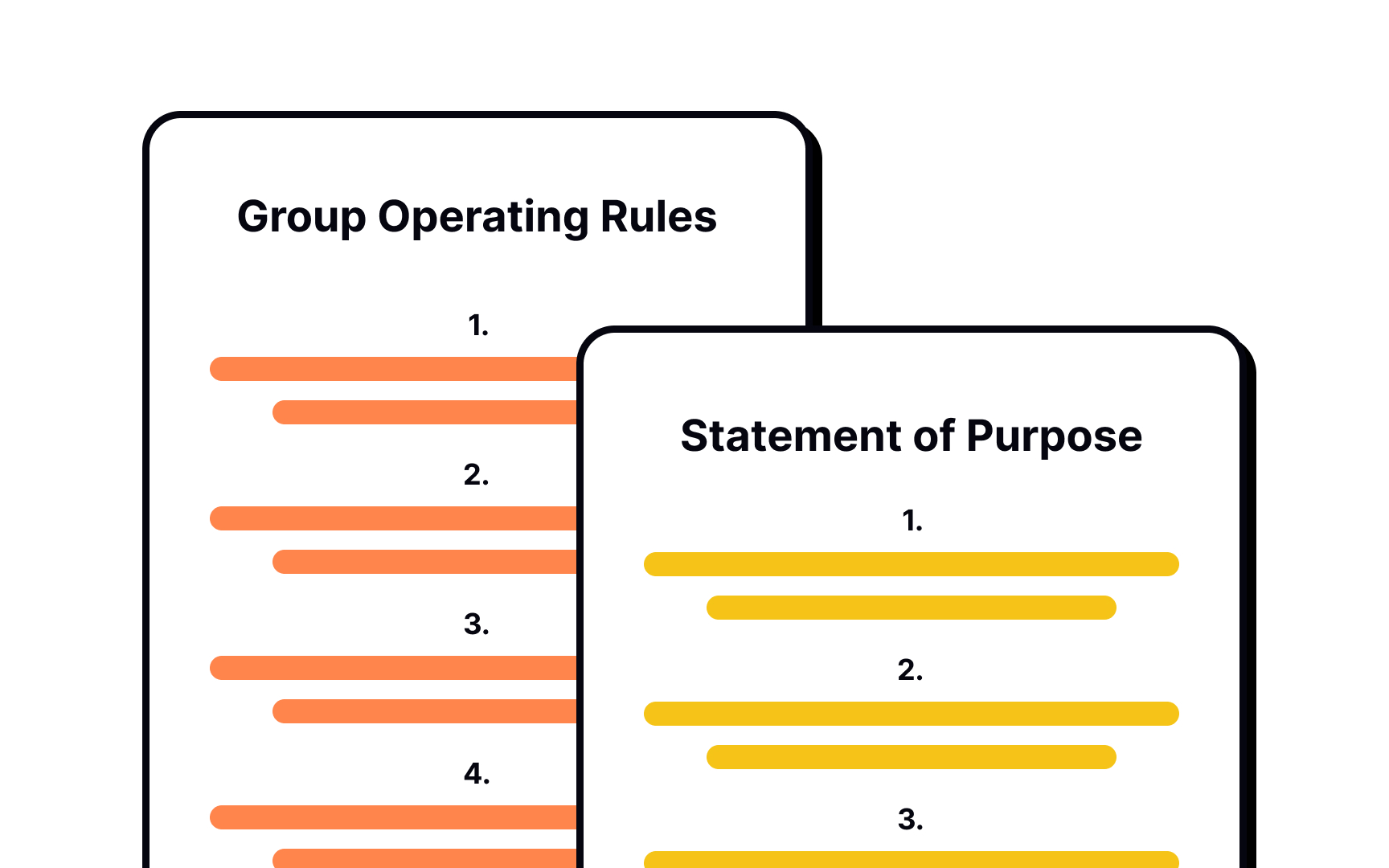 Group Operating Rules

1.

2.

3.

4.

Statement of Purpose

1.

2.

3.