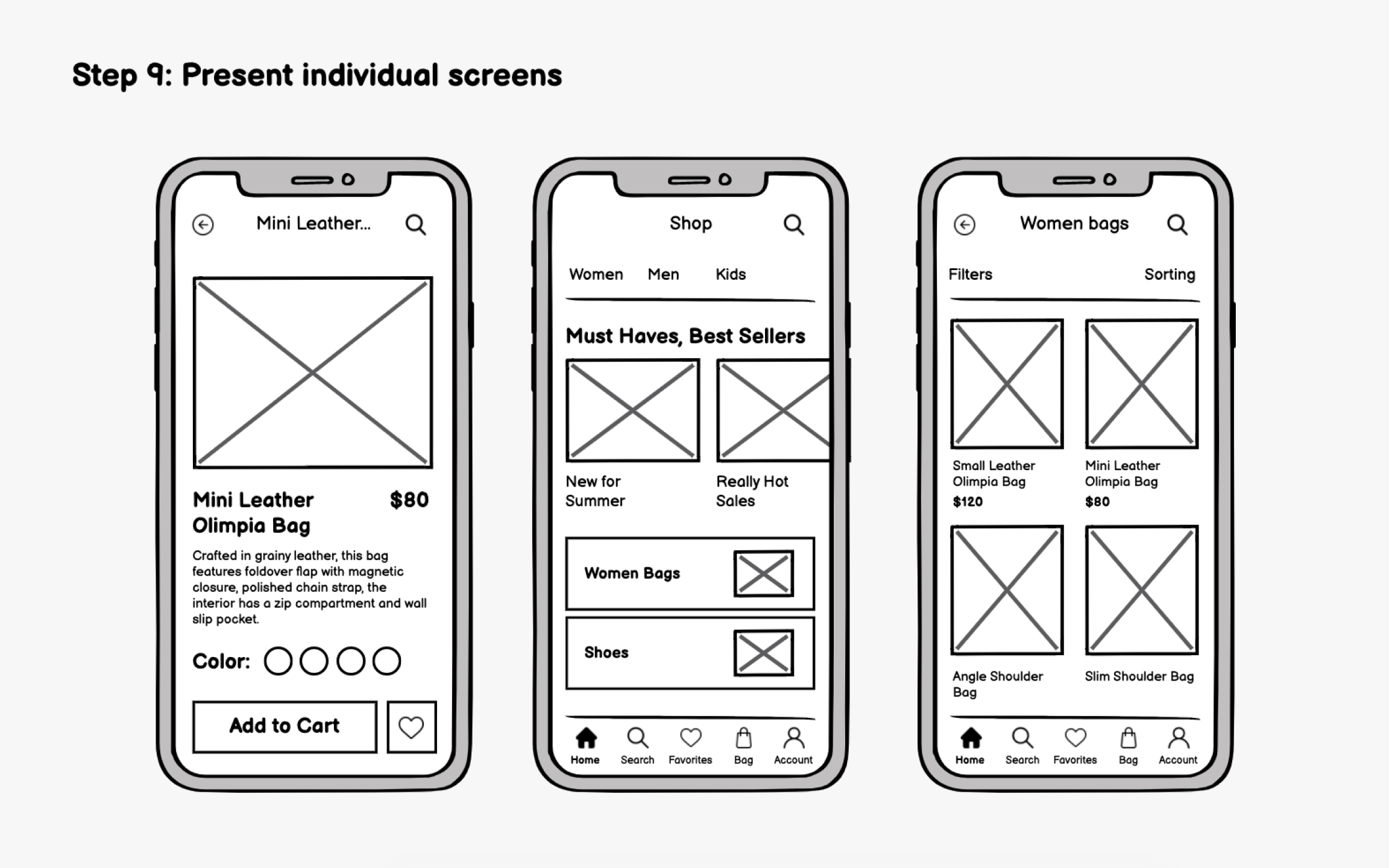 Step 9: Present individual screens

Mini Leather...

Mini Leather Olimpia Bag $80

Crafted in grainy leather, this bag features foldover flap with magnetic closure, polished chain strap, the interior has a zip compartment and wall slip pocket.

Color:

Add to Cart

Shop

Women Men Kids

Must Haves, Best Sellers

New for Summer

Really Hot Sales

Women Bags

Shoes

Home Search Favorites Bag Account

Women bags

Filters Sorting

Small Leather Olimpia Bag
$120

Mini Leather Olimpia Bag
$80

Angle Shoulder Bag

Slim Shoulder Bag

Home Search Favorites Bag Account