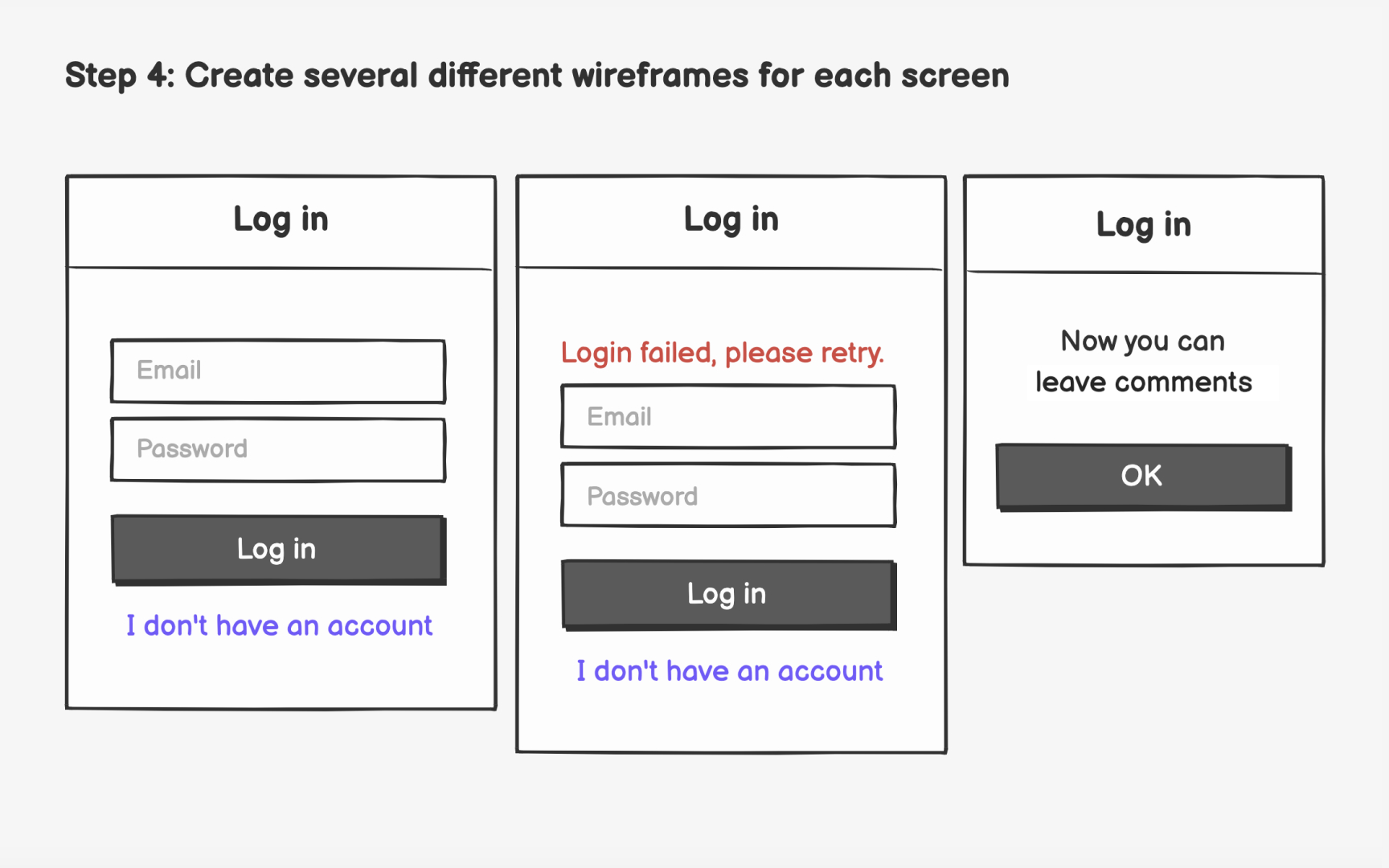 Step 4: Create several different wireframes for each screen

Log in

Email

Password

Log in

I don't have an account

Log in

Login failed, please retry.

Email

Password

Log in

I don't have an account

Log in

Now you can leave comments

OK