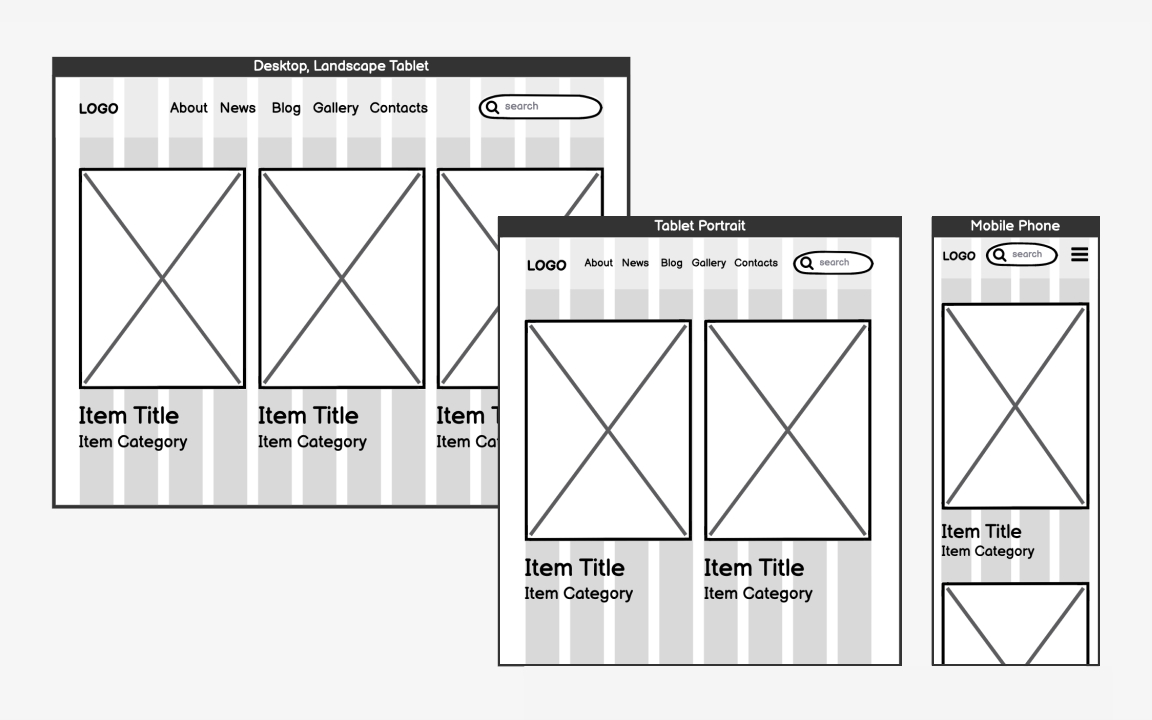 Desktop, Landscape Tablet

LOGO About News Blog Gallery Contacts search

Item Title
Item Category

Item Title
Item Category

Item T
Item Ca

Tablet Portrait

LOGO About News Blog Gallery Contacts search

Item Title
Item Category

Item Title
Item Category

Mobile Phone

LOGO search

Item Title
Item Category