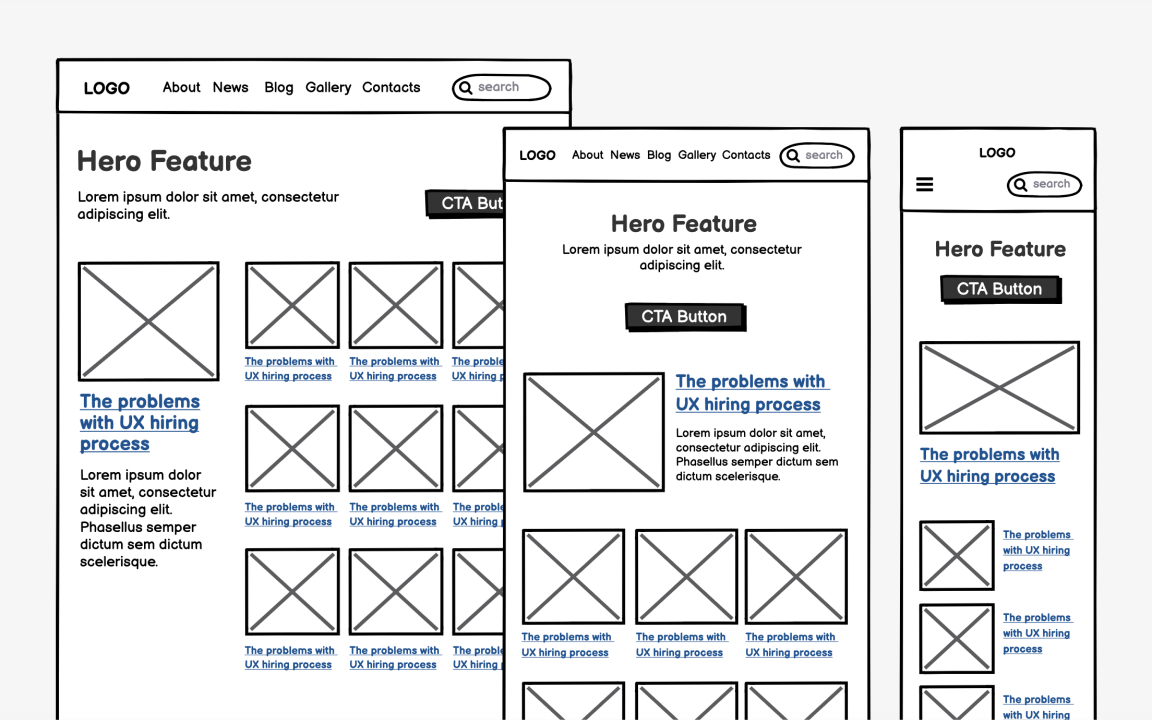 LOGO About News Blog Gallery Contacts search

Hero Feature

Lorem ipsum dolor sit amet, consectetur adipiscing elit.

CTA But

The problems with UX hiring process

Lorem ipsum dolor sit amet, consectetur adipiscing elit. Phasellus semper dictum sem dictum scelerisque.

The problems with UX hiring process

The problems with UX hiring process

The proble UX hiring p

The problems with UX hiring process

The problems with UX hiring process

The proble UX hiring p

The problems with UX hiring process

The problems with UX hiring process

The proble UX hiring p

LOGO About News Blog Gallery Contacts search

Hero Feature

Lorem ipsum dolor sit amet, consectetur adipiscing elit.

CTA Button

The problems with UX hiring process

Lorem ipsum dolor sit amet, consectetur adipiscing elit. Phasellus semper dictum sem dictum scelerisque.

The problems with UX hiring process

The problems with UX hiring process

The problems with UX hiring process

LOGO

search

Hero Feature

CTA Button

The problems with UX hiring process

The problems with UX hiring process

The problems with UX hiring process

The problems with UX hiring