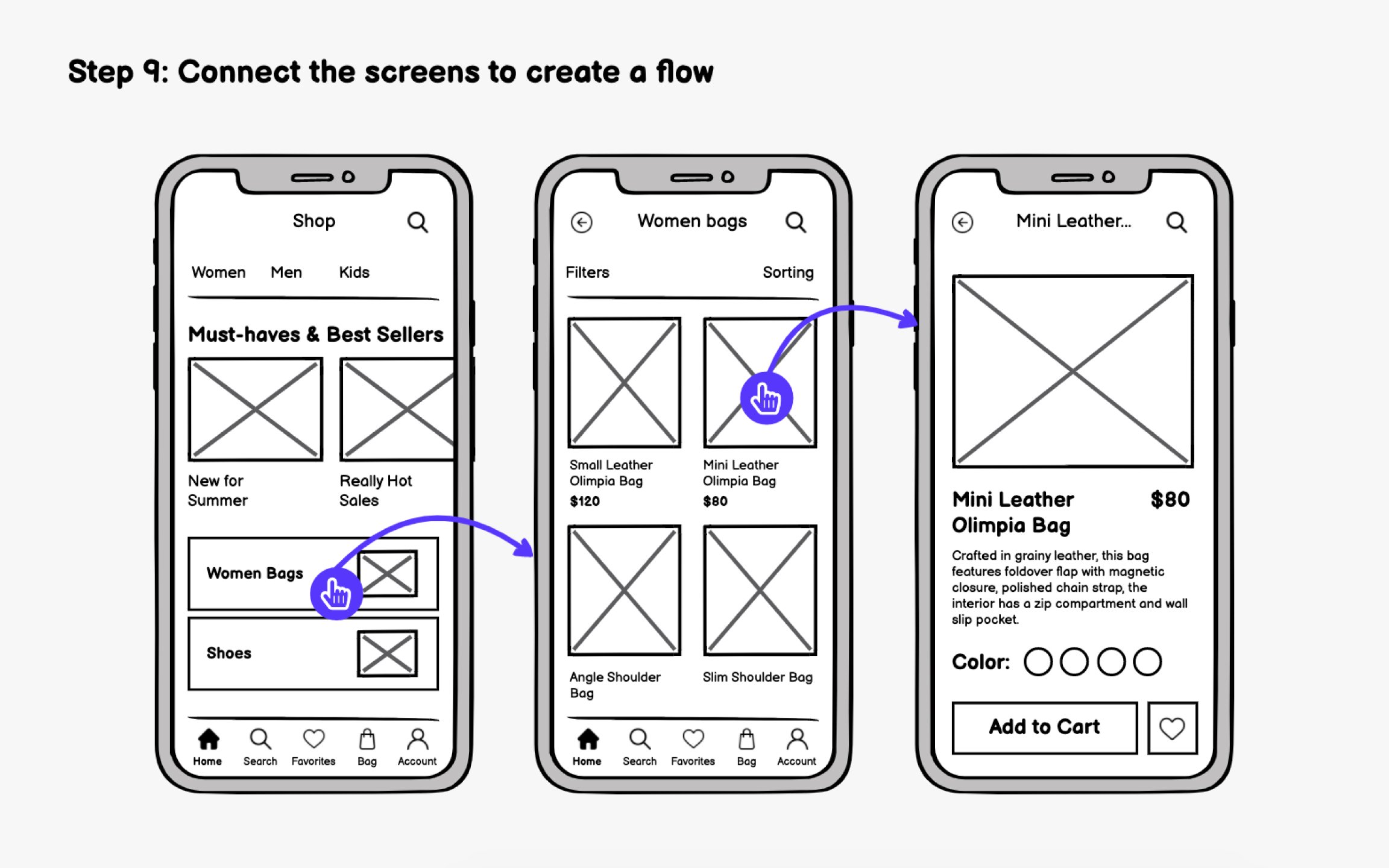 Step 9: Connect the screens to create a flow

Shop

Women Men Kids

Must-haves & Best Sellers

New for Summer

Really Hot Sales

Women Bags

Shoes

Home Search Favorites Bag Account

Women bags

Filters

Sorting

Small Leather Olimpia Bag
$120

Mini Leather Olimpia Bag
$80

Angle Shoulder Bag

Slim Shoulder Bag

Home Search Favorites Bag Account

Mini Leather...

Mini Leather Olimpia Bag

$80

Crafted in grainy leather, this bag features foldover flap with magnetic closure, polished chain strap, the interior has a zip compartment and wall slip pocket.

Color:

Add to Cart