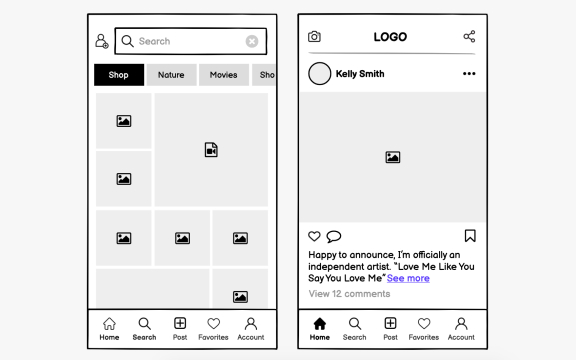 Search

Shop Nature Movies Sho

Home Search Post Favorites Account

LOGO

Kelly Smith

Happy to announce, I'm officially an independent artist. "Love Me Like You Say You Love Me" See more

View 12 comments

Home Search Post Favorites Account