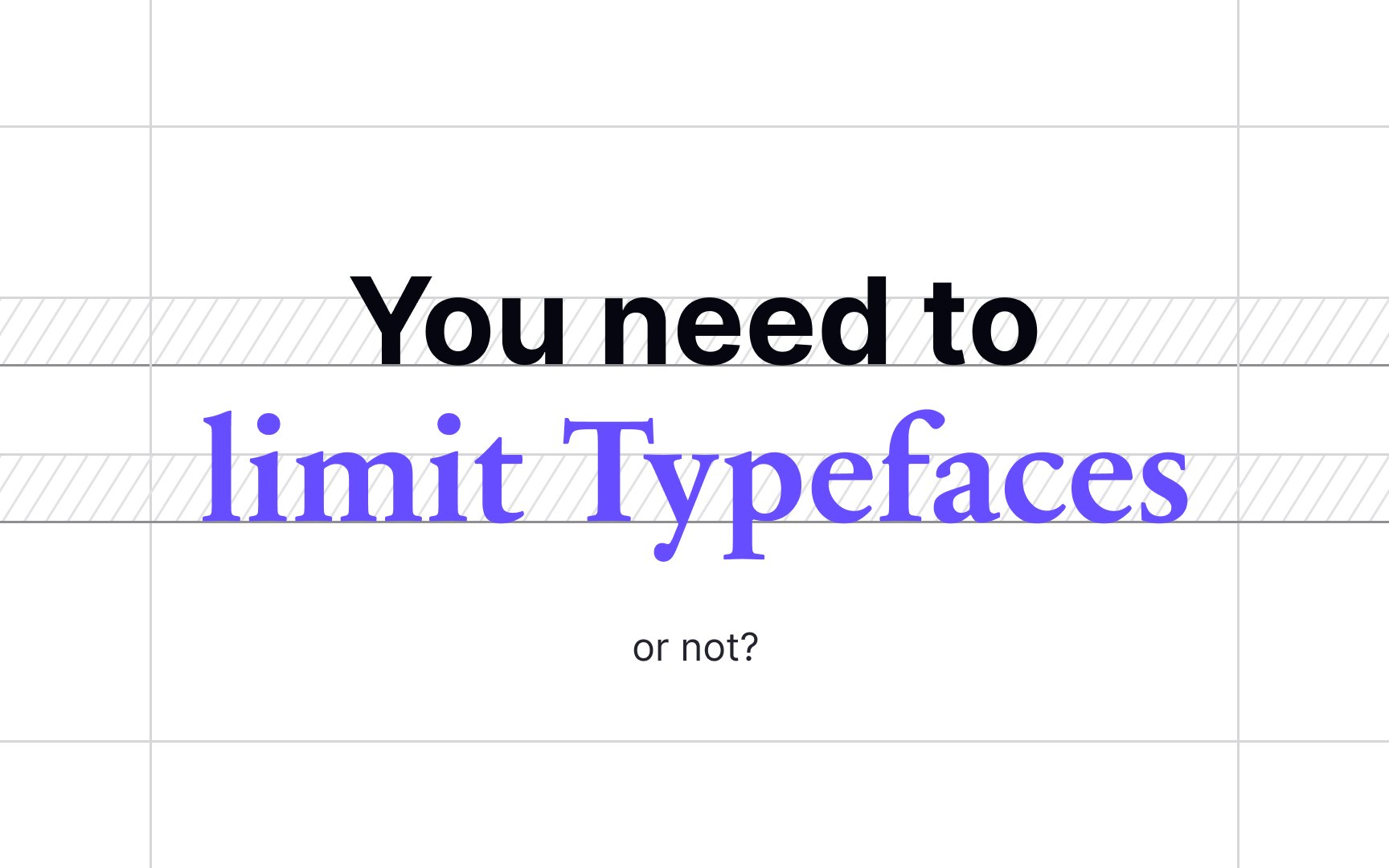 You need to
limit Typefaces

or not?