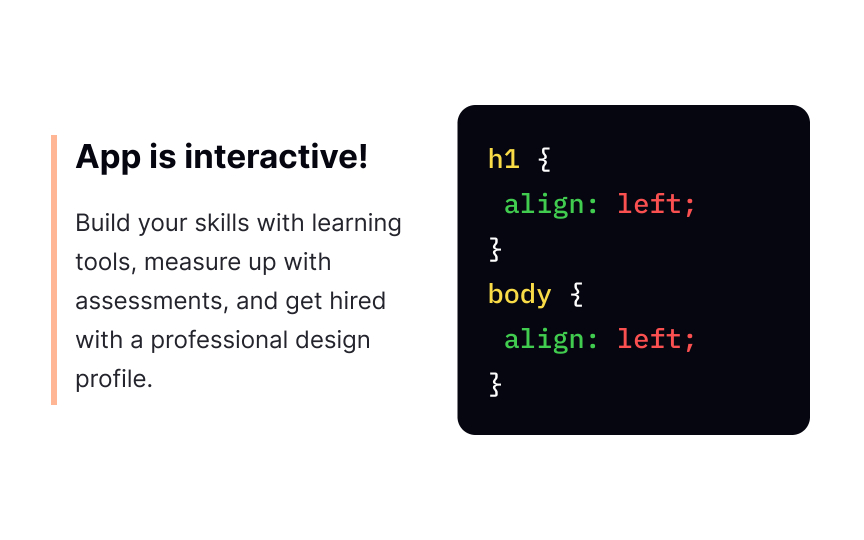 App is interactive!

Build your skills with learning tools, measure up with assessments, and get hired with a professional design profile.

h1 {
 align: left;
}
body {
 align: left;
}