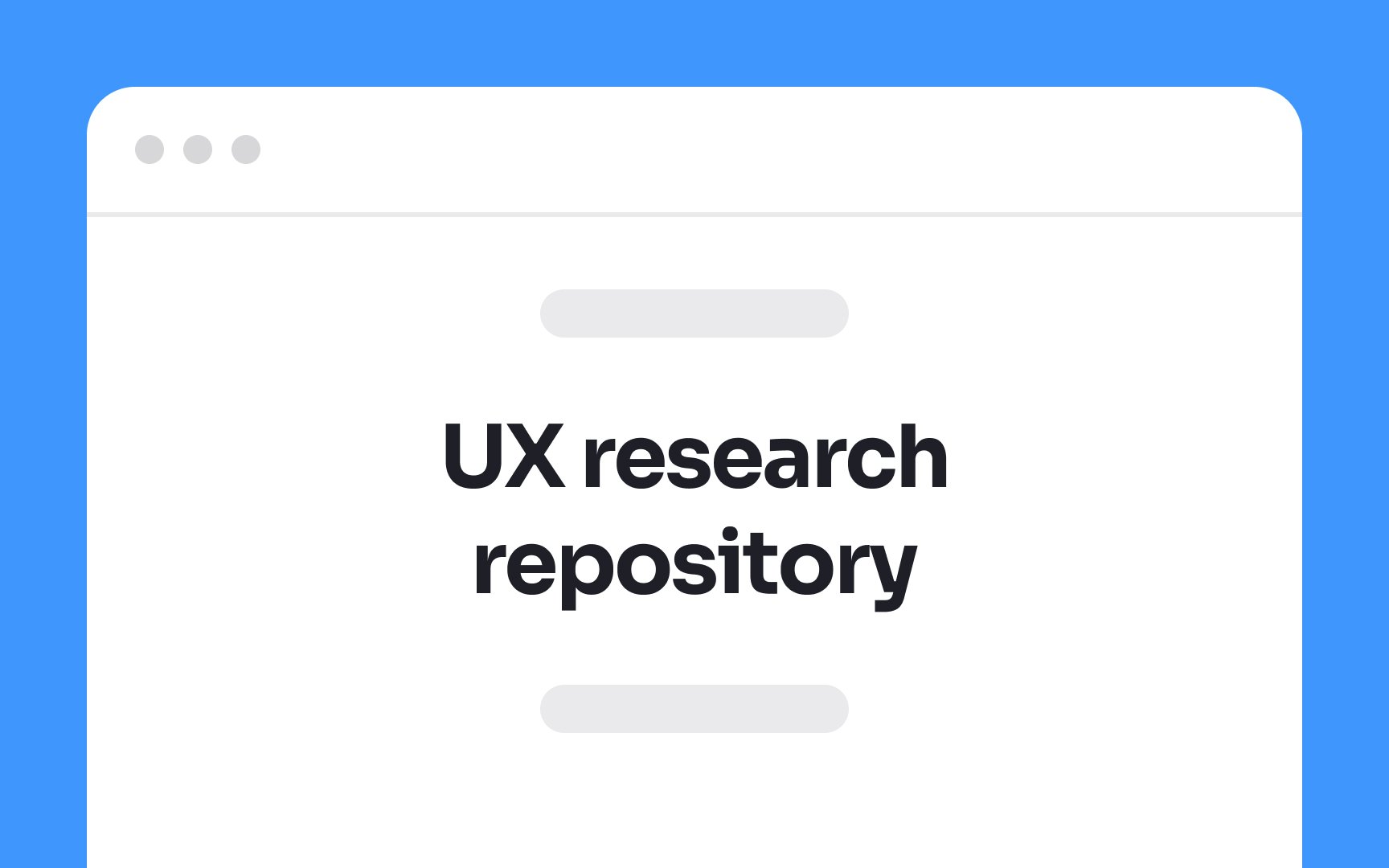 UX research repository