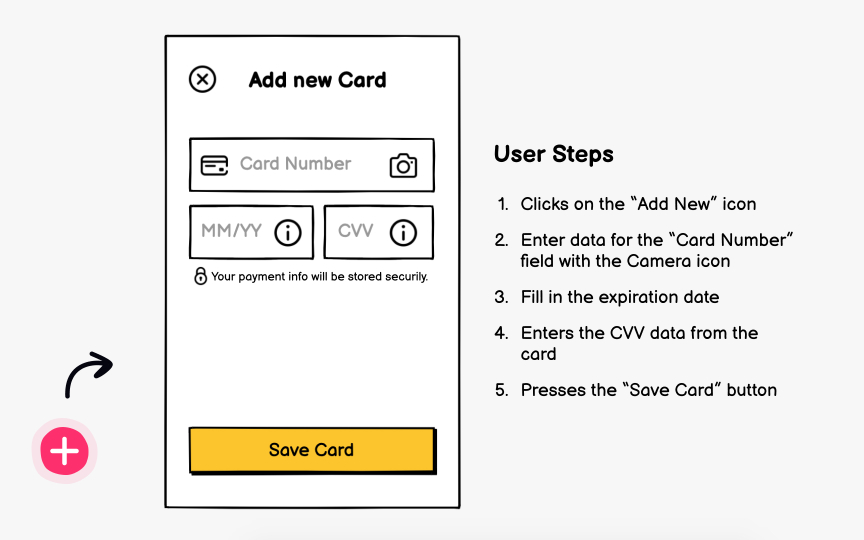 Add new Card

Card Number

MM/YY

CVV

Your payment info will be stored securily.

Save Card

User Steps

1. Clicks on the “Add New” icon
2. Enter data for the “Card Number” field with the Camera icon
3. Fill in the expiration date
4. Enters the CVV data from the card
5. Presses the “Save Card” button