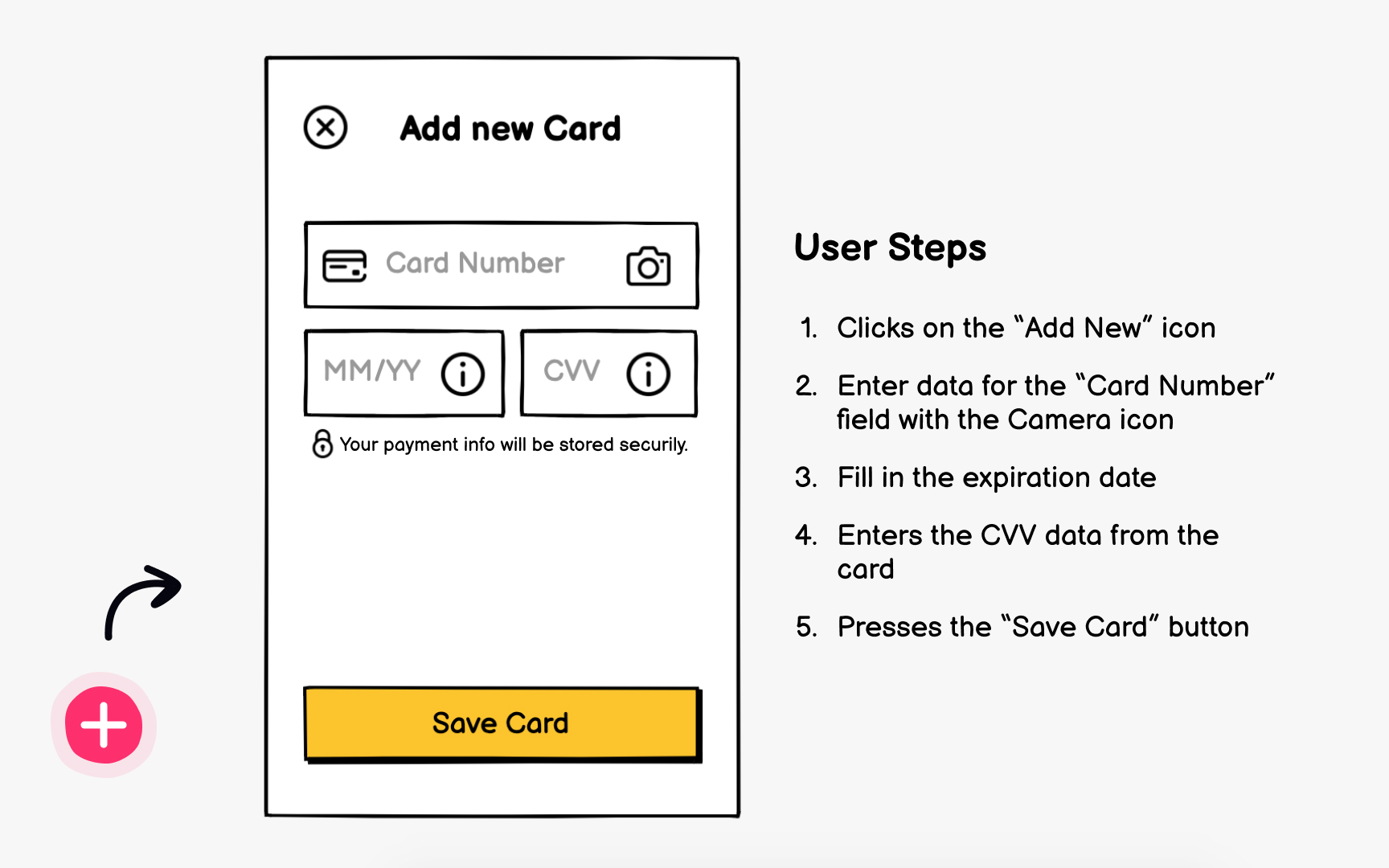 Add new Card

Card Number

MM/YY

CVV

Your payment info will be stored securily.

Save Card

User Steps

1. Clicks on the "Add New" icon

2. Enter data for the "Card Number" field with the Camera icon

3. Fill in the expiration date

4. Enters the CVV data from the card

5. Presses the "Save Card" button