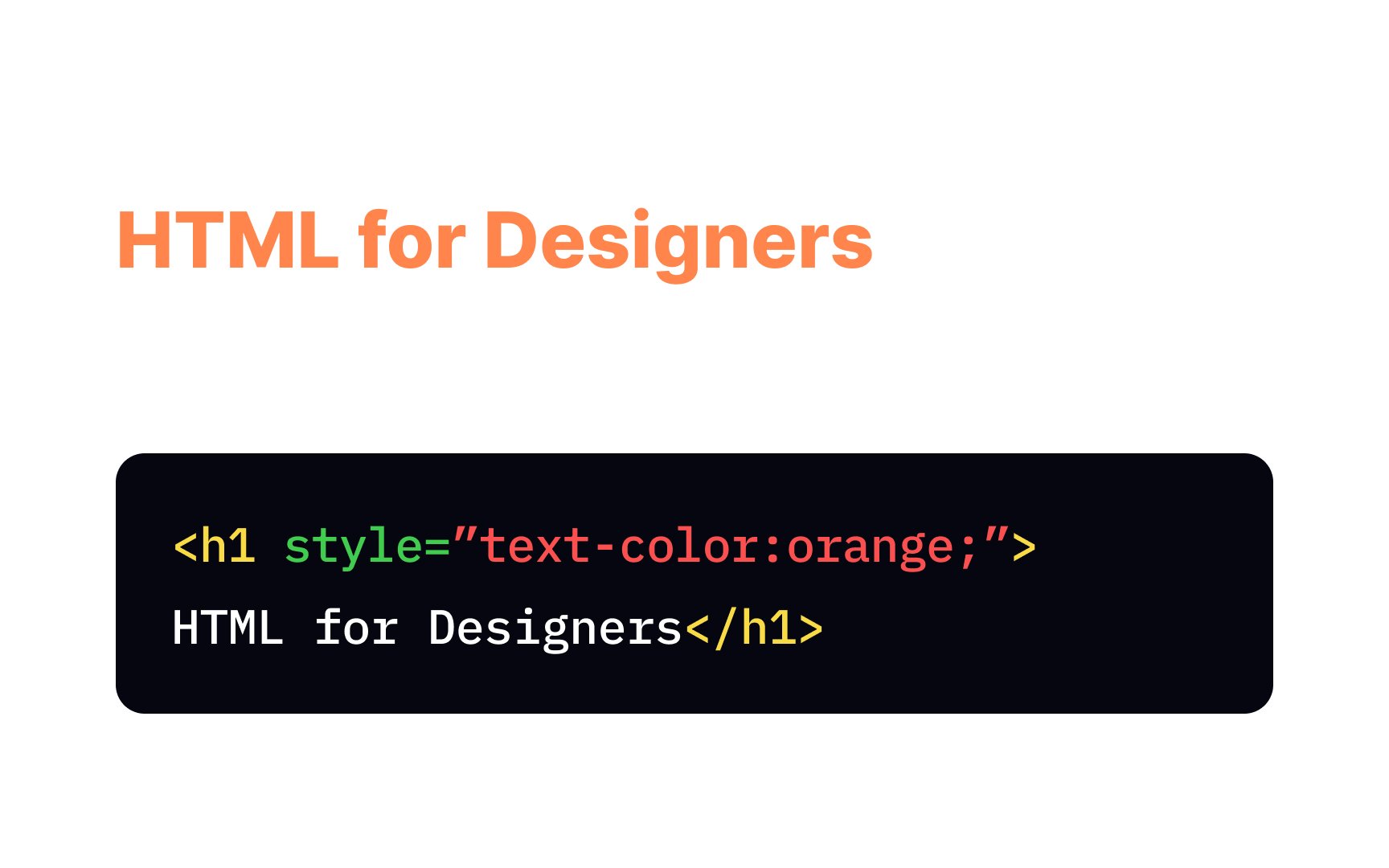 HTML for Designers

<h1 style=”text-color:orange;”>
HTML for Designers</h1>