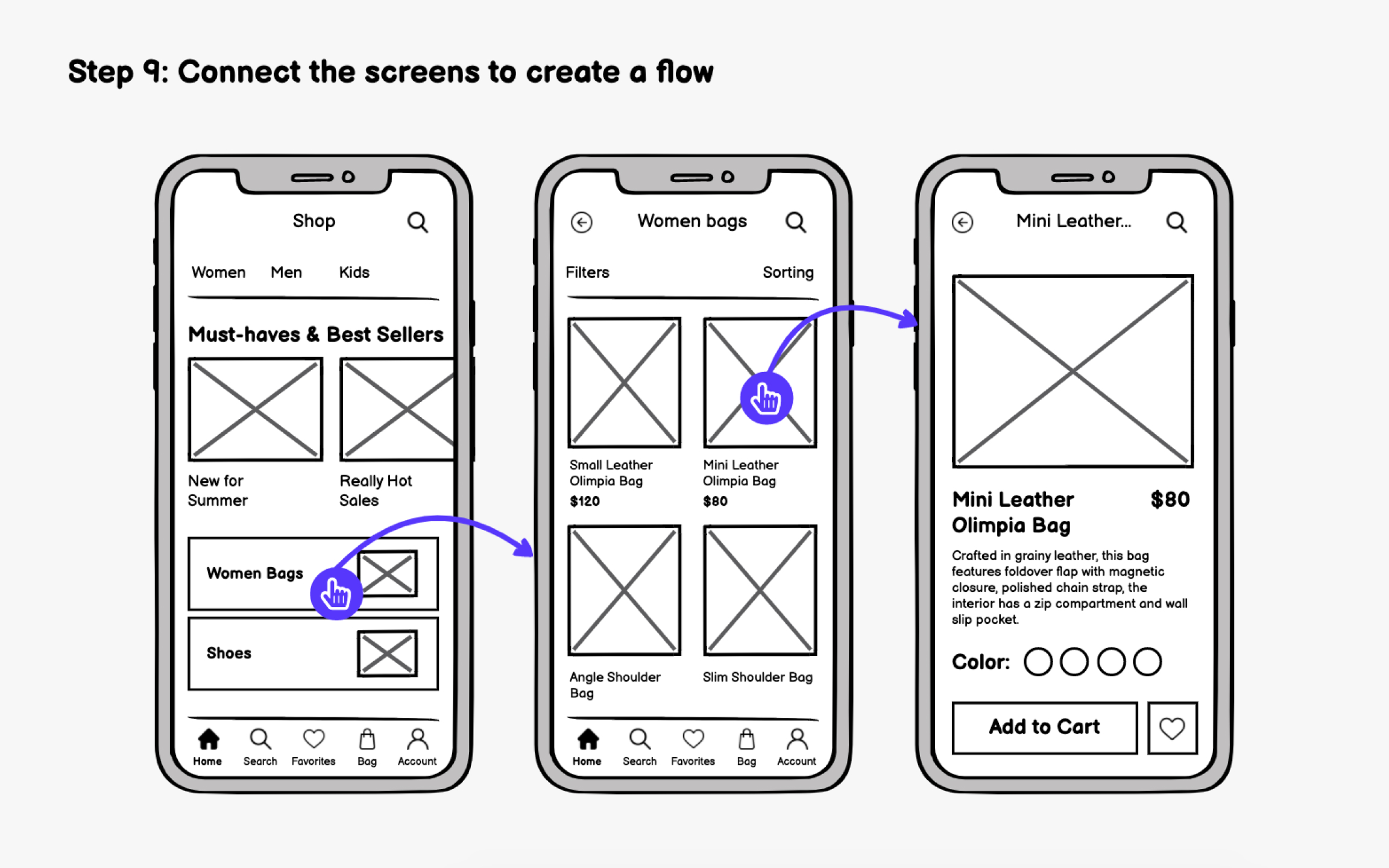 Step 9: Connect the screens to create a flow

Shop

Women Men Kids

Must-haves & Best Sellers

New for Summer

Really Hot Sales

Women Bags

Shoes

Home Search Favorites Bag Account

Women bags

Filters Sorting

Small Leather Olimpia Bag
$120

Mini Leather Olimpia Bag
$80

Angle Shoulder Bag

Slim Shoulder Bag

Home Search Favorites Bag Account

Mini Leather...

Mini Leather Olimpia Bag $80

Crafted in grainy leather, this bag features foldover flap with magnetic closure, polished chain strap, the interior has a zip compartment and wall slip pocket.

Color:

Add to Cart